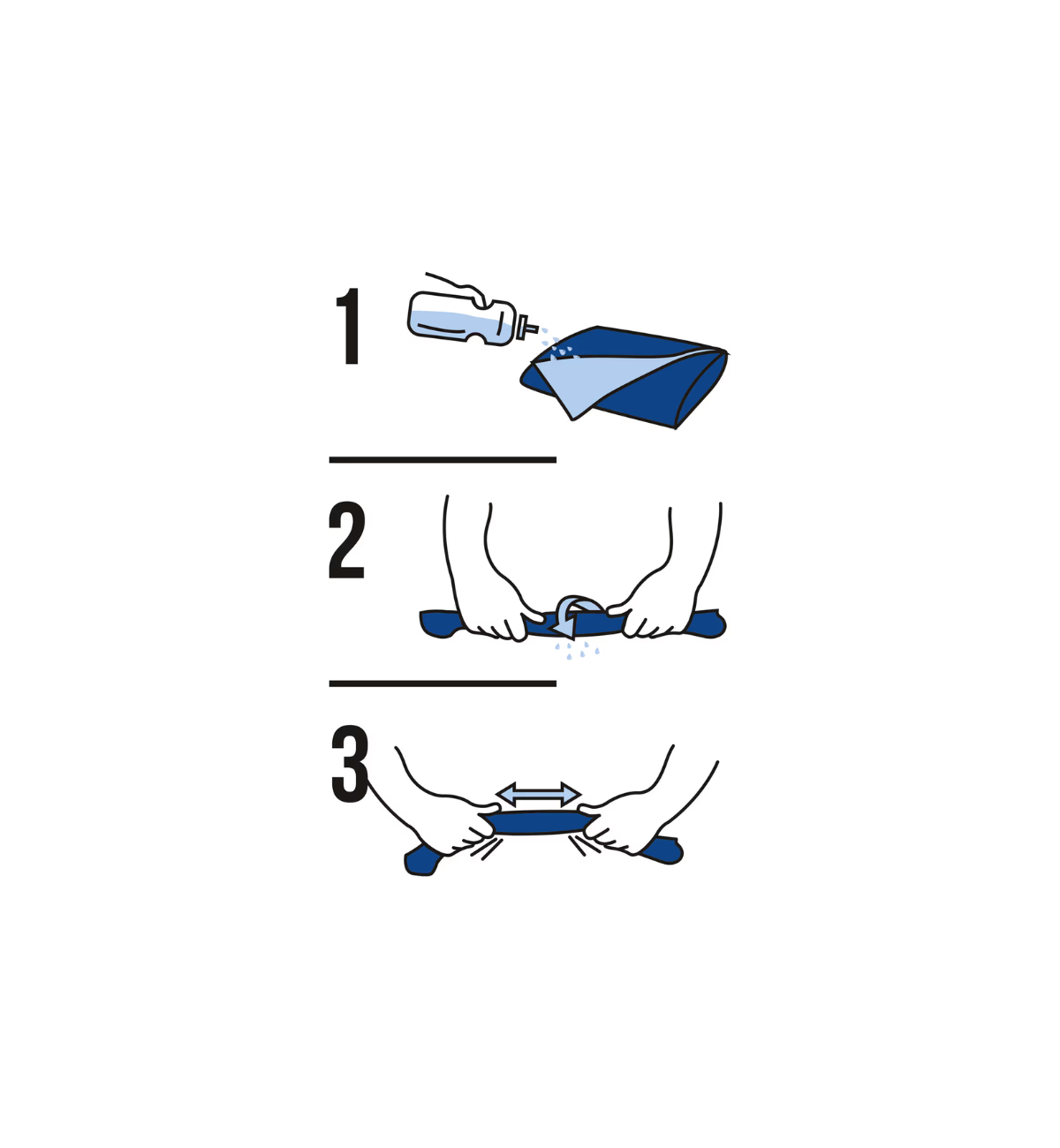 1

2

3